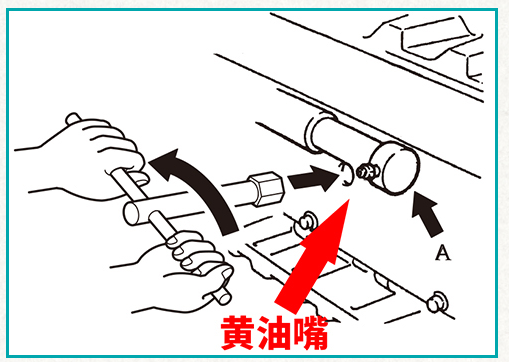 A

黄油嘴